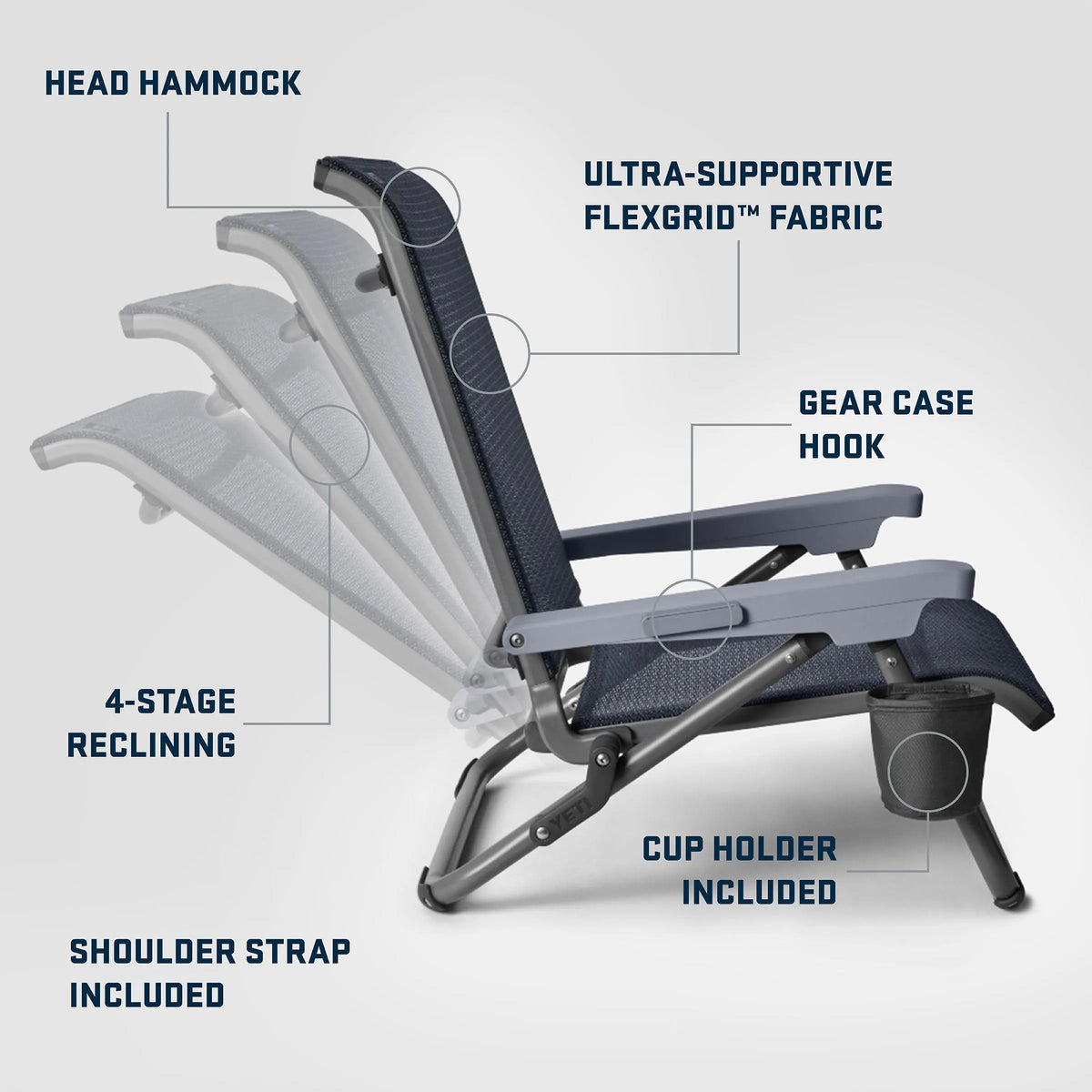 HEAD HAMMOCK

ULTRA-SUPPORTIVE
FLEXGRID™ FABRIC

GEAR CASE
HOOK

4-STAGE
RECLINING

CUP HOLDER
INCLUDED

SHOULDER STRAP
INCLUDED